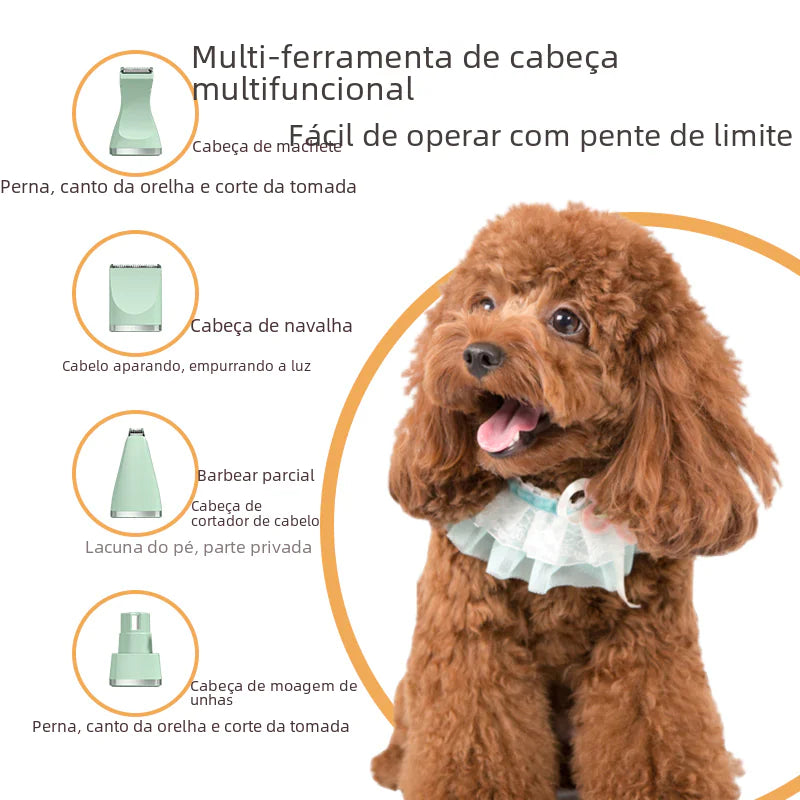 Multi-ferramenta de cabeça multifuncional

Fácil de operar com pente de limite

Cabeça de machete

Perna, canto da orelha e corte da tomada

Cabeça de navalha

Cabelo aparando, empurrando a luz

Barbear parcial

Cabeça de cortador de cabelo

Lacuna do pé, parte privada

Cabeça de moagem de unhas

Perna, canto da orelha e corte da tomada